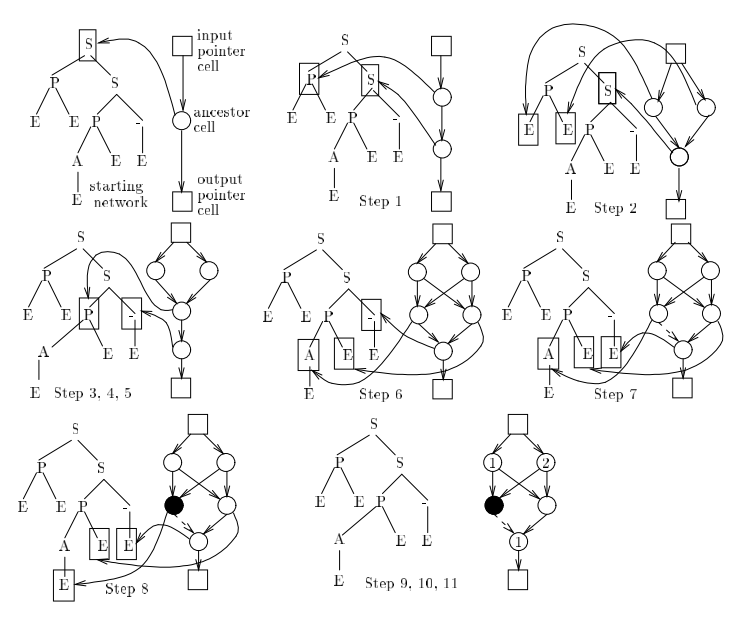 S
P
S
E
E
P
-
A
E
E
E
starting network
input pointer cell
ancestor cell
output pointer cell

S
P
S
E
E
P
-
A
E
E
E
Step 1

S
P
S
E
E
P
-
A
E
E
E
Step 2

S
P
S
E
E
P
-
A
E
E
E
Step 3, 4, 5

S
P
S
E
E
P
-
A
E
E
E
Step 6

S
P
S
E
E
P
-
A
E
E
E
Step 7

S
P
S
E
E
P
-
A
E
E
E
Step 8

S
P
S
E
E
P
-
A
E
E
E
Step 9, 10, 11

1
2
1